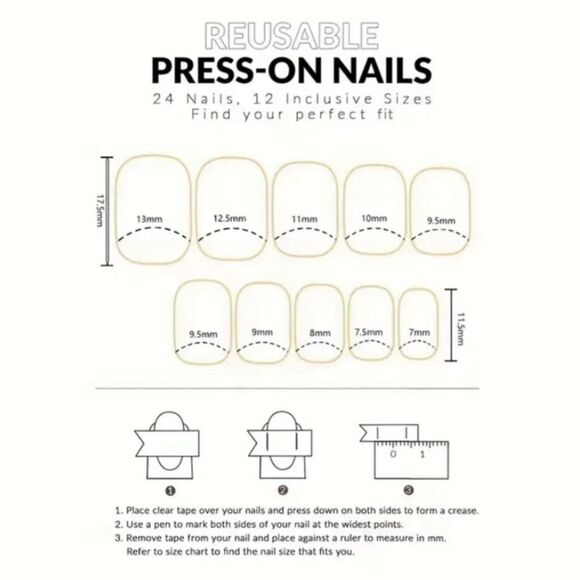 REUSABLE
PRESS-ON NAILS
24 Nails, 12 Inclusive Sizes
Find your perfect fit

17.5mm
13mm
12.5mm
11mm
10mm
9.5mm

9.5mm
9mm
8mm
7.5mm
7mm
11.5mm

0 1

❶
❷
❸

1. Place clear tape over your nails and press down on both sides to form a crease.
2. Use a pen to mark both sides of your nail at the widest points.
3. Remove tape from your nail and place against a ruler to measure in mm. Refer to size chart to find the nail size that fits you.